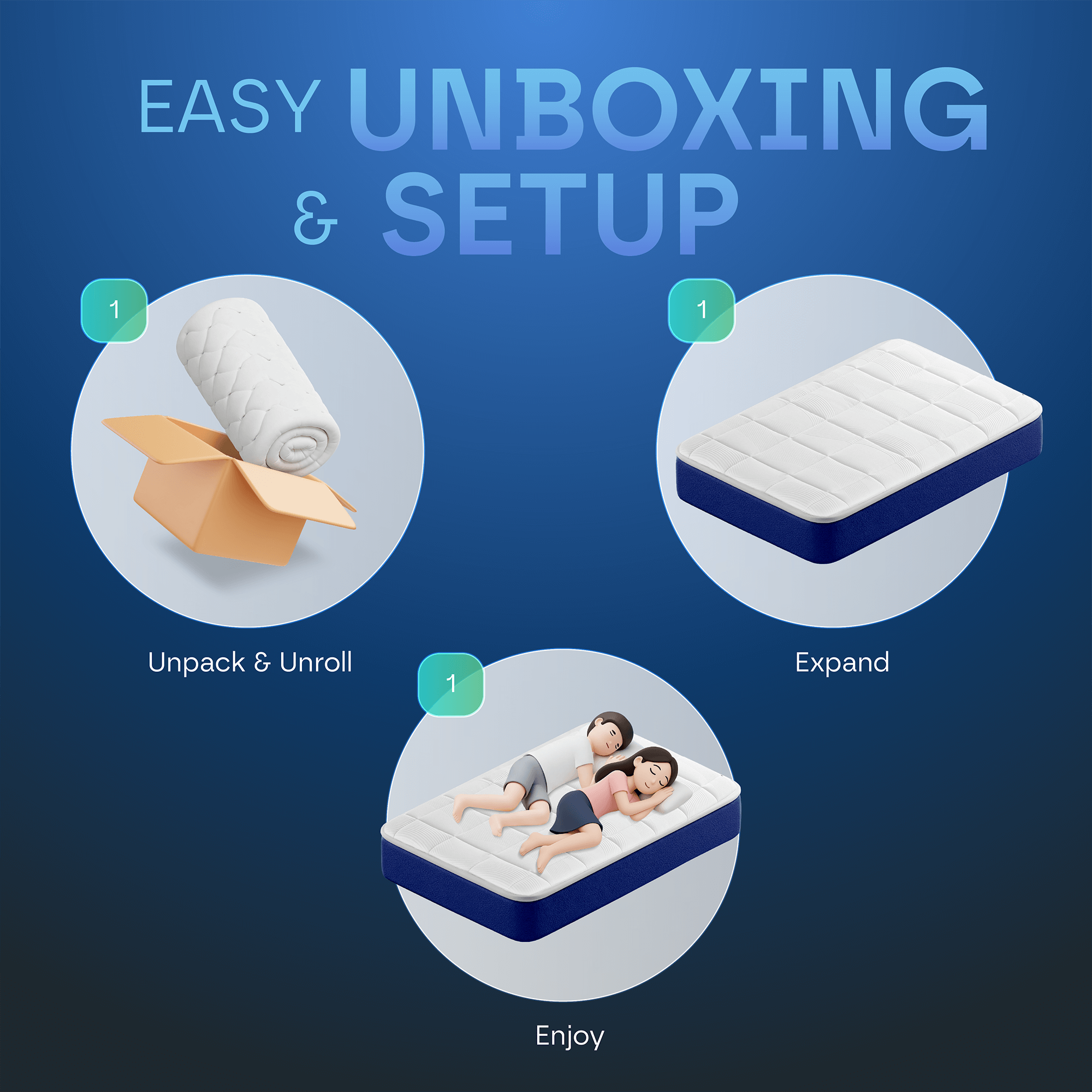 EASY UNBOXING & SETUP

1

Unpack & Unroll

1

Expand

1

Enjoy