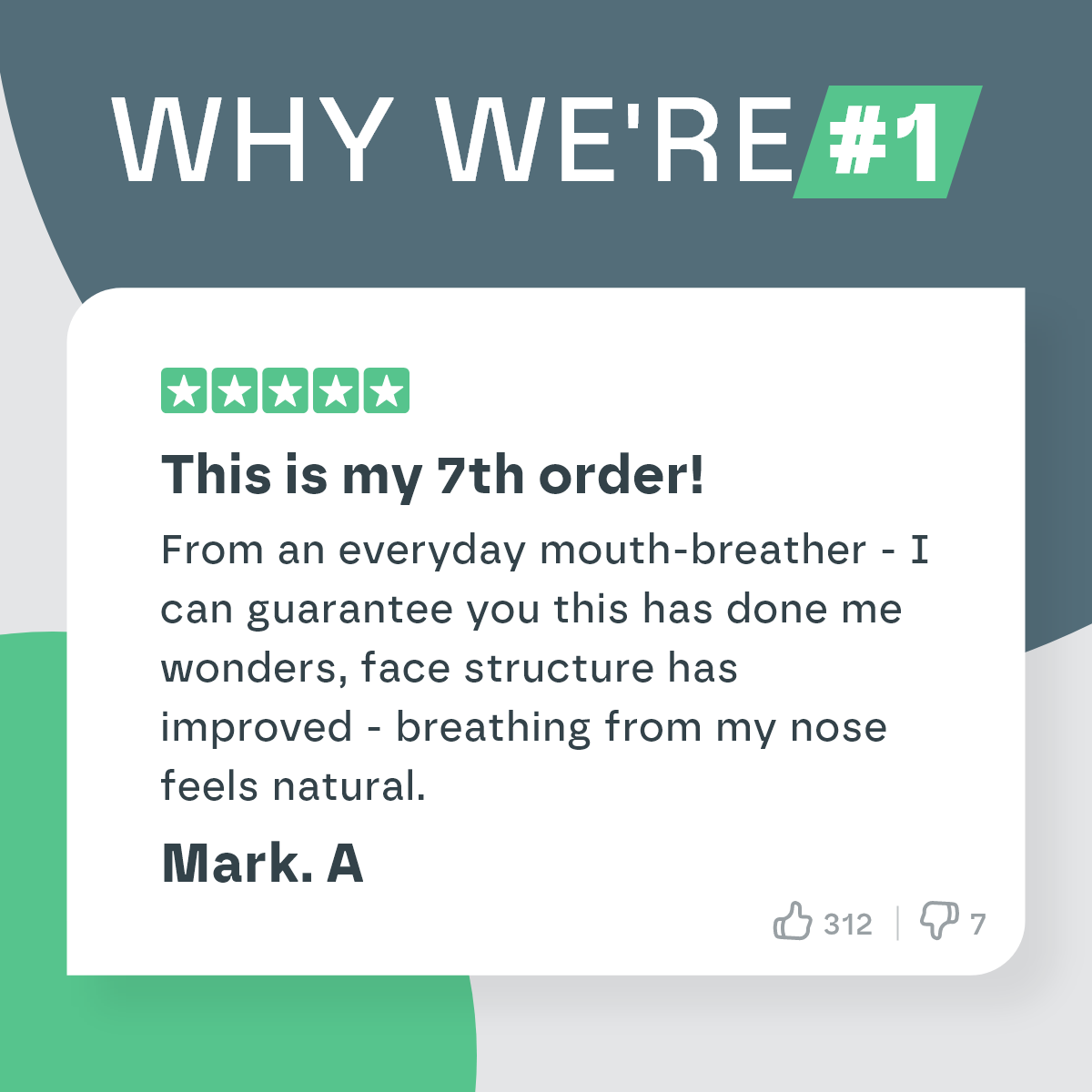 WHY WE'RE #1

This is my 7th order!

From an everyday mouth-breather - I can guarantee you this has done me wonders, face structure has improved - breathing from my nose feels natural.

Mark. A

312 | 7