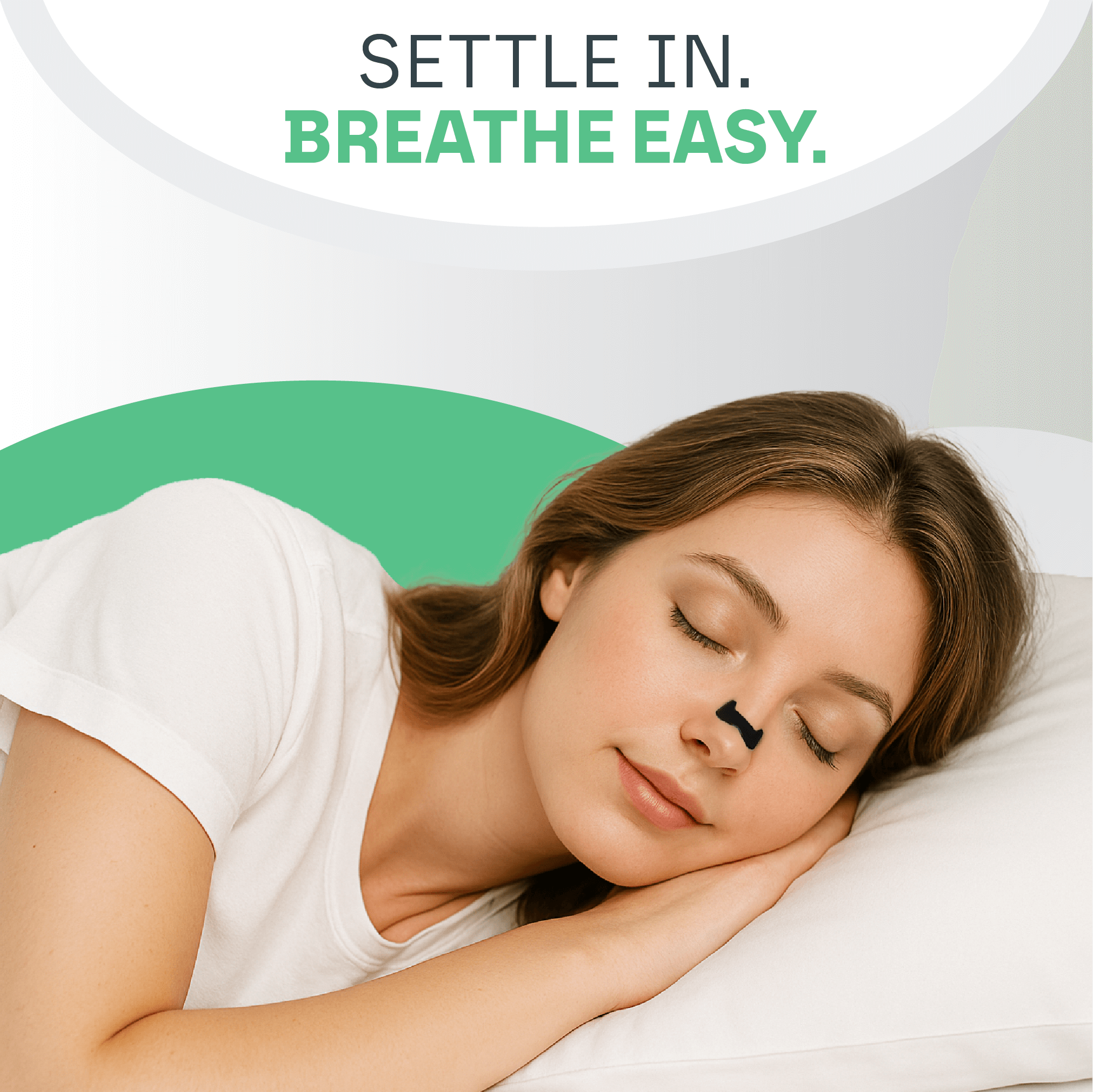 SETTLE IN.
BREATHE EASY.