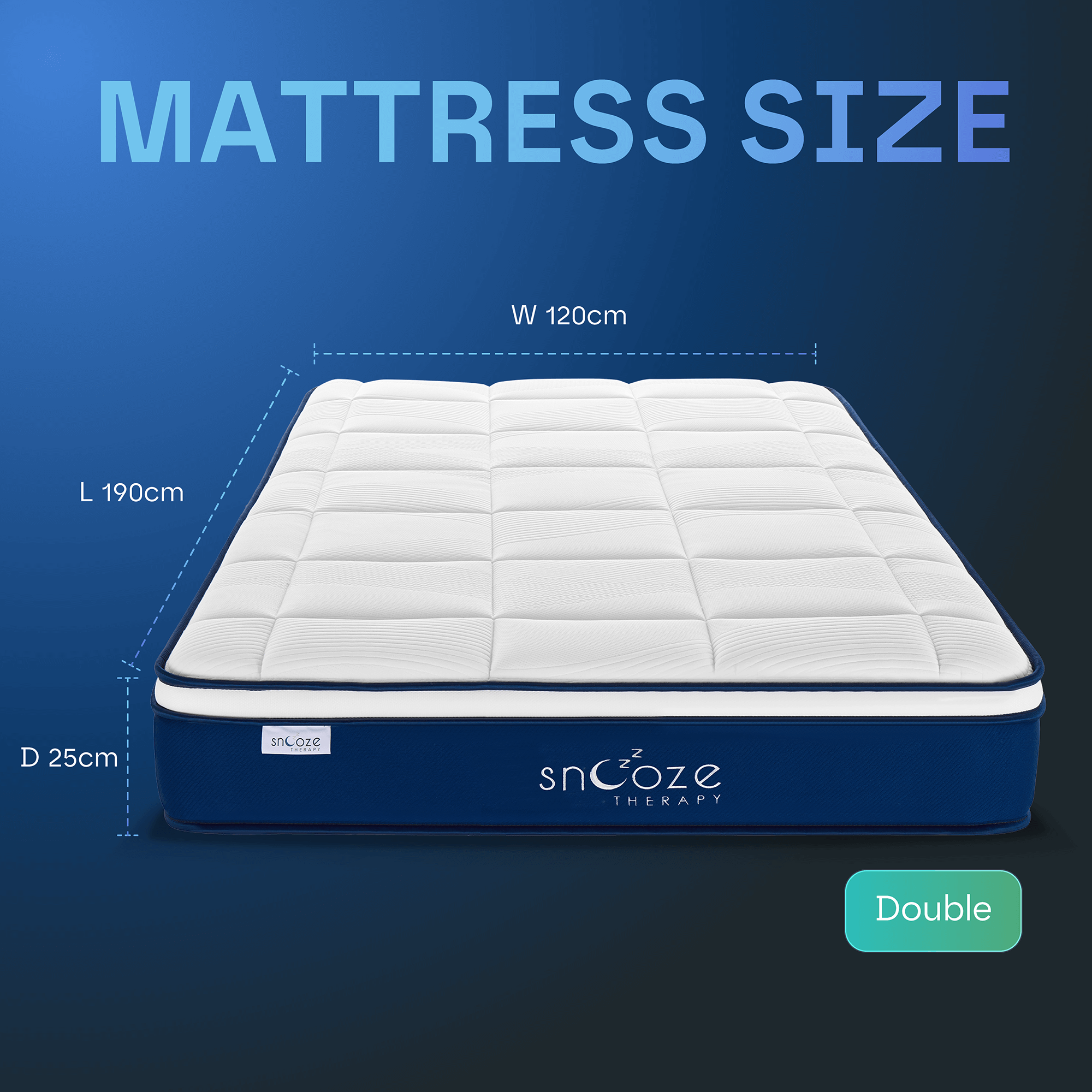 MATTRESS SIZE

W 120cm

L 190cm

D 25cm

snooze
THERAPY

snooze
THERAPY

Double